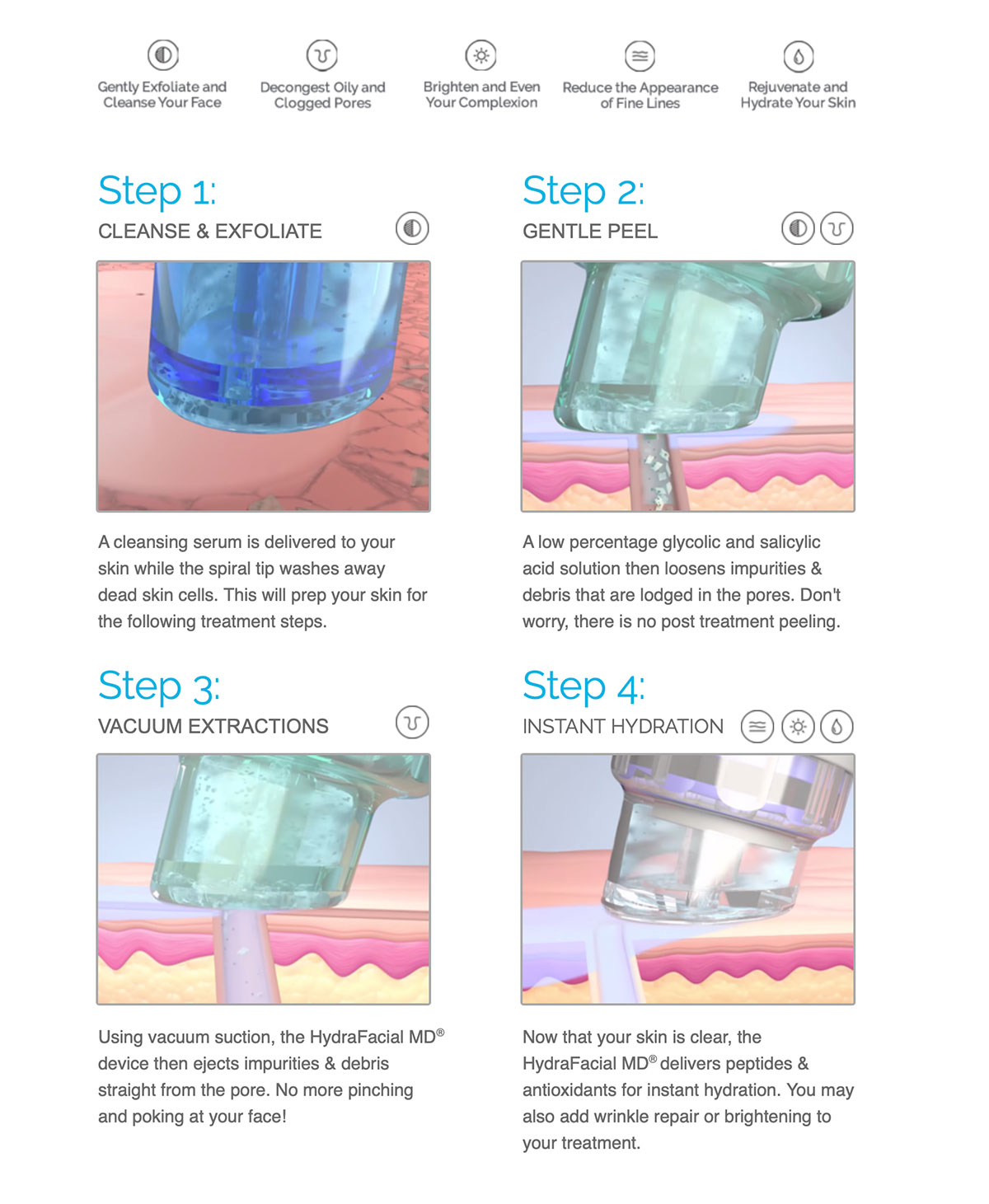 Gently Exfoliate and Cleanse Your Face

Decongest Oily and Clogged Pores

Brighten and Even Your Complexion

Reduce the Appearance of Fine Lines

Rejuvenate and Hydrate Your Skin

Step 1:
CLEANSE & EXFOLIATE

A cleansing serum is delivered to your skin while the spiral tip washes away dead skin cells. This will prep your skin for the following treatment steps.

Step 2:
GENTLE PEEL

A low percentage glycolic and salicylic acid solution then loosens impurities & debris that are lodged in the pores. Don't worry, there is no post treatment peeling.

Step 3:
VACUUM EXTRACTIONS

Using vacuum suction, the HydraFacial MD® device then ejects impurities & debris straight from the pore. No more pinching and poking at your face!

Step 4:
INSTANT HYDRATION

Now that your skin is clear, the HydraFacial MD® delivers peptides & antioxidants for instant hydration. You may also add wrinkle repair or brightening to your treatment.